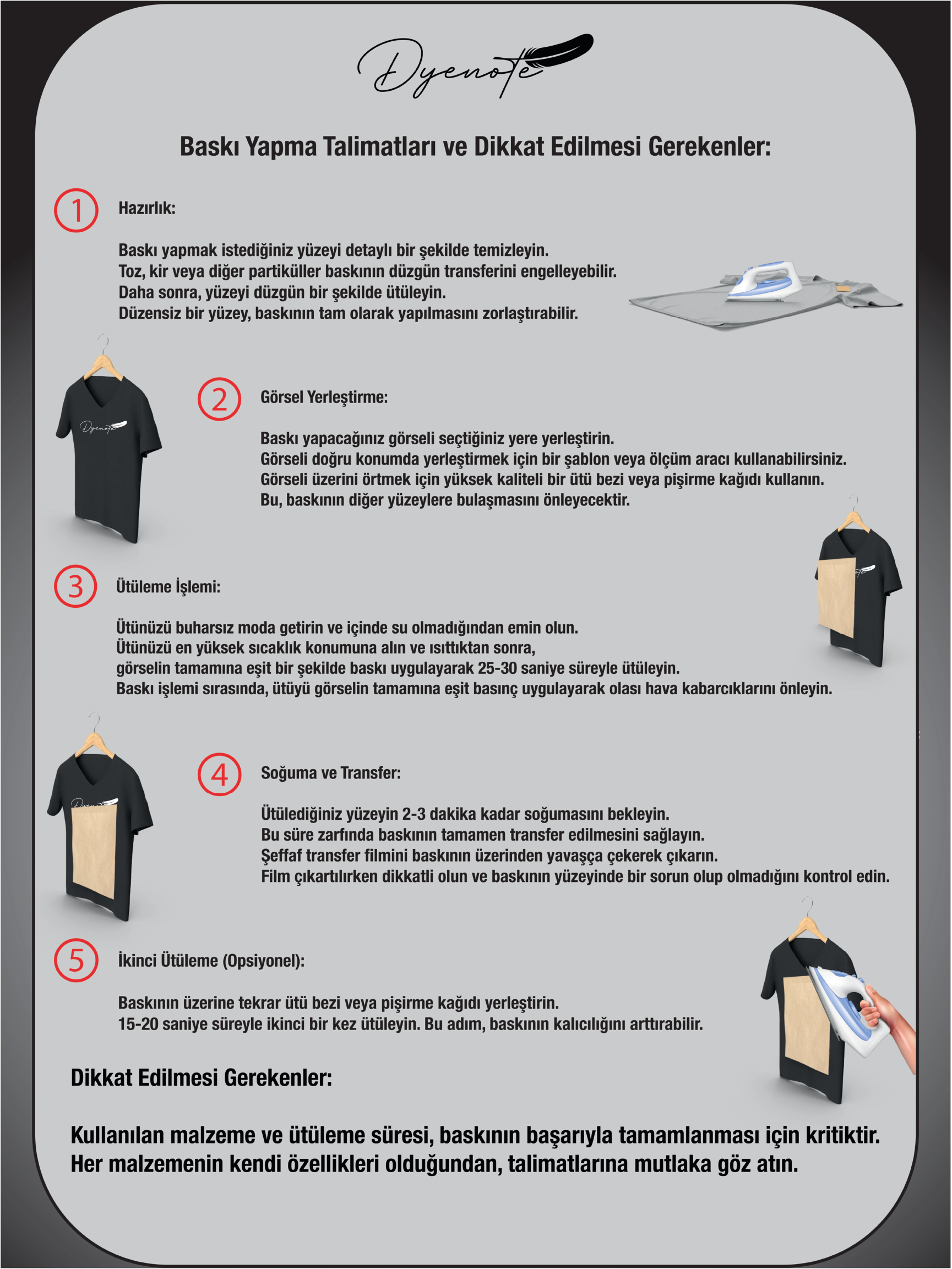 Dyenote

Baskı Yapma Talimatları ve Dikkat Edilmesi Gerekenler:

1

Hazırlık:

Baskı yapmak istediğiniz yüzeyi detaylı bir şekilde temizleyin.
Toz, kir veya diğer partiküller baskının düzgün transferini engelleyebilir.
Daha sonra, yüzeyi düzgün bir şekilde ütüleyin.
Düzensiz bir yüzey, baskının tam olarak yapılmasını zorlaştırabilir.

Dyenote

2

Görsel Yerleştirme:

Baskı yapacağınız görseli seçtiğiniz yere yerleştirin.
Görseli doğru konumda yerleştirmek için bir şablon veya ölçüm aracı kullanabilirsiniz.
Görseli üzerini örtmek için yüksek kaliteli bir ütü bezi veya pişirme kağıdı kullanın.
Bu, baskının diğer yüzeylere bulaşmasını önleyecektir.

3

Ütüleme İşlemi:

Ütünüzü buharsız moda getirin ve içinde su olmadığından emin olun.
Ütünüzü en yüksek sıcaklık konumuna alın ve ısıttıktan sonra,
görselin tamamına eşit bir şekilde baskı uygulayarak 25-30 saniye süreyle ütüleyin.
Baskı işlemi sırasında, ütüyü görselin tamamına eşit basınç uygulayarak olası hava kabarcıklarını önleyin.

4

Soğuma ve Transfer:

Ütülediğiniz yüzeyin 2-3 dakika kadar soğumasını bekleyin.
Bu süre zarfında baskının tamamen transfer edilmesini sağlayın.
Şeffaf transfer filmini baskının üzerinden yavaşça çekerek çıkarın.
Film çıkartılırken dikkatli olun ve baskının yüzeyinde bir sorun olup olmadığını kontrol edin.

5

İkinci Ütüleme (Opsiyonel):

Baskının üzerine tekrar ütü bezi veya pişirme kağıdı yerleştirin.
15-20 saniye süreyle ikinci bir kez ütüleyin. Bu adım, baskının kalıcılığını arttırabilir.

Dikkat Edilmesi Gerekenler:

Kullanılan malzeme ve ütüleme süresi, baskının başarıyla tamamlanması için kritiktir.
Her malzemenin kendi özellikleri olduğundan, talimatlarına mutlaka göz atın.